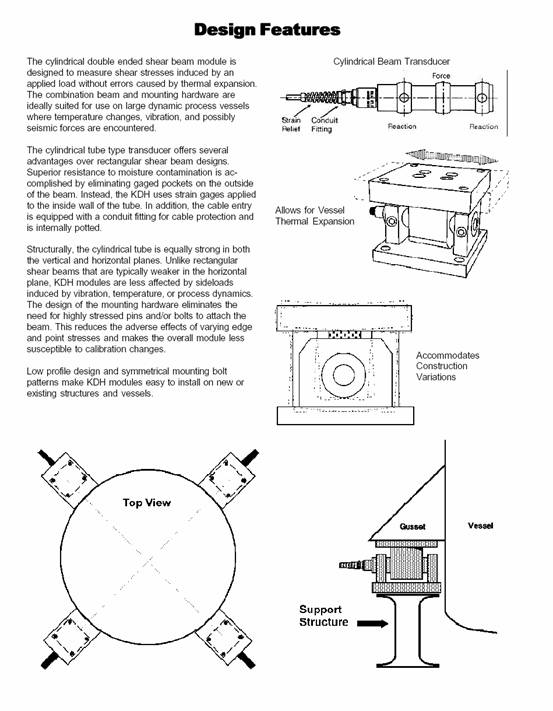 Design Features

The cylindrical double ended shear beam module is designed to measure shear stresses induced by an applied load without errors caused by thermal expansion. The combination beam and mounting hardware are ideally suited for use on large dynamic process vessels where temperature changes, vibration, and possibly seismic forces are encountered.

The cylindrical tube type transducer offers several advantages over rectangular shear beam designs. Superior resistance to moisture contamination is accomplished by eliminating gaged pockets on the outside of the beam. Instead, the KDH uses strain gages applied to the inside wall of the tube. In addition, the cable entry is equipped with a conduit fitting for cable protection and is internally potted.

Structurally, the cylindrical tube is equally strong in both the vertical and horizontal planes. Unlike rectangular shear beams that are typically weaker in the horizontal plane, KDH modules are less affected by sideloads induced by vibration, temperature, or process dynamics. The design of the mounting hardware eliminates the need for highly stressed pins and/or bolts to attach the beam. This reduces the adverse effects of varying edge and point stresses and makes the overall module less susceptible to calibration changes.

Low profile design and symmetrical mounting bolt patterns make KDH modules easy to install on new or existing structures and vessels.

Cylindrical Beam Transducer

Force

Strain Relief

Conduit Fitting

Reaction

Reaction

Allows for Vessel Thermal Expansion

Accommodates Construction Variations

Top View

Gusset

Vessel

Support Structure